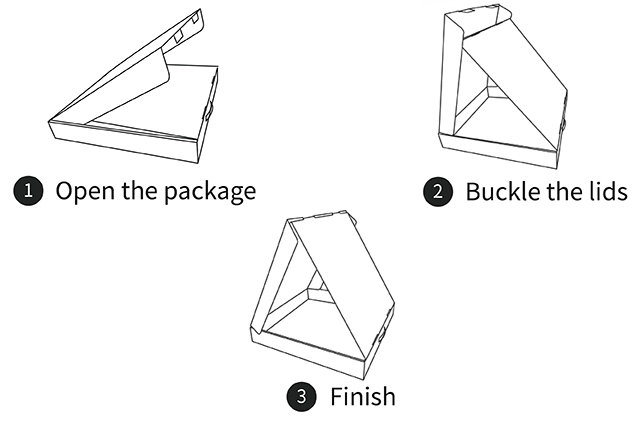 1 Open the package

2 Buckle the lids

3 Finish